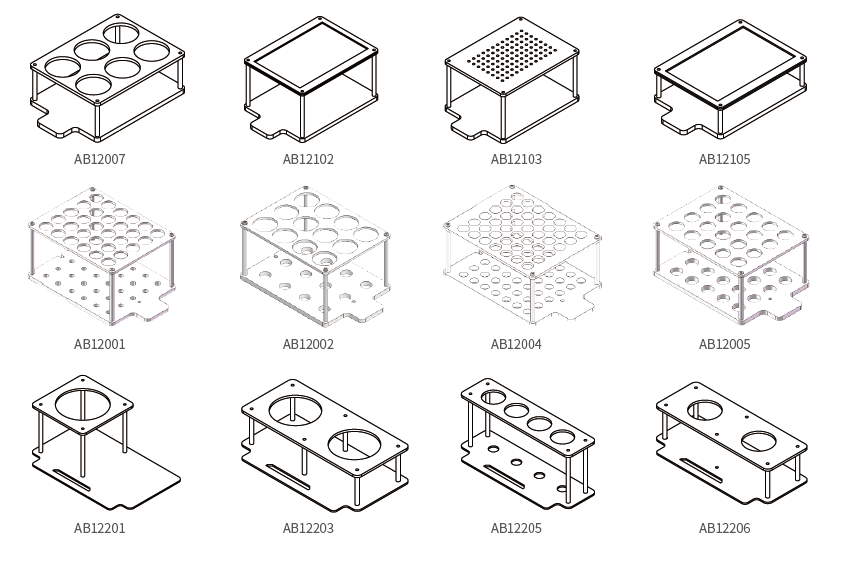 AB12007
AB12102
AB12103
AB12105

AB12001
AB12002
AB12004
AB12005

AB12201
AB12203
AB12205
AB12206